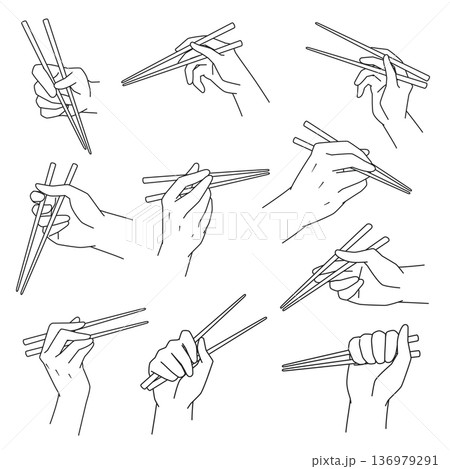 PIXTA

pixta.jp - 136979291