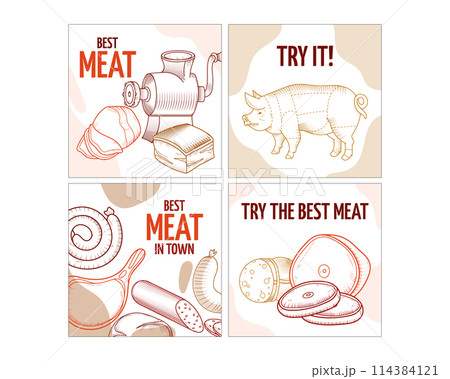 BEST
MEAT

TRY IT!

PIXTA

BEST
MEAT
IN TOWN

TRY THE BEST MEAT

pixta.jp - 114384121